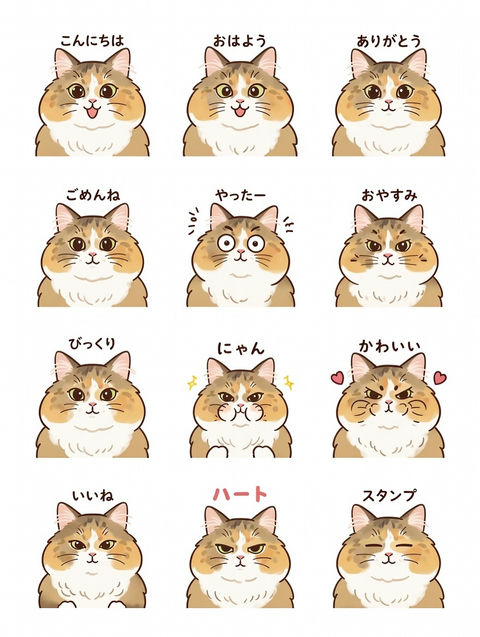 こんにちは

おはよう

ありがとう

ごめんね

やったー

おやすみ

びっくり

にゃん

かわいい

いいね

ハート

スタンプ