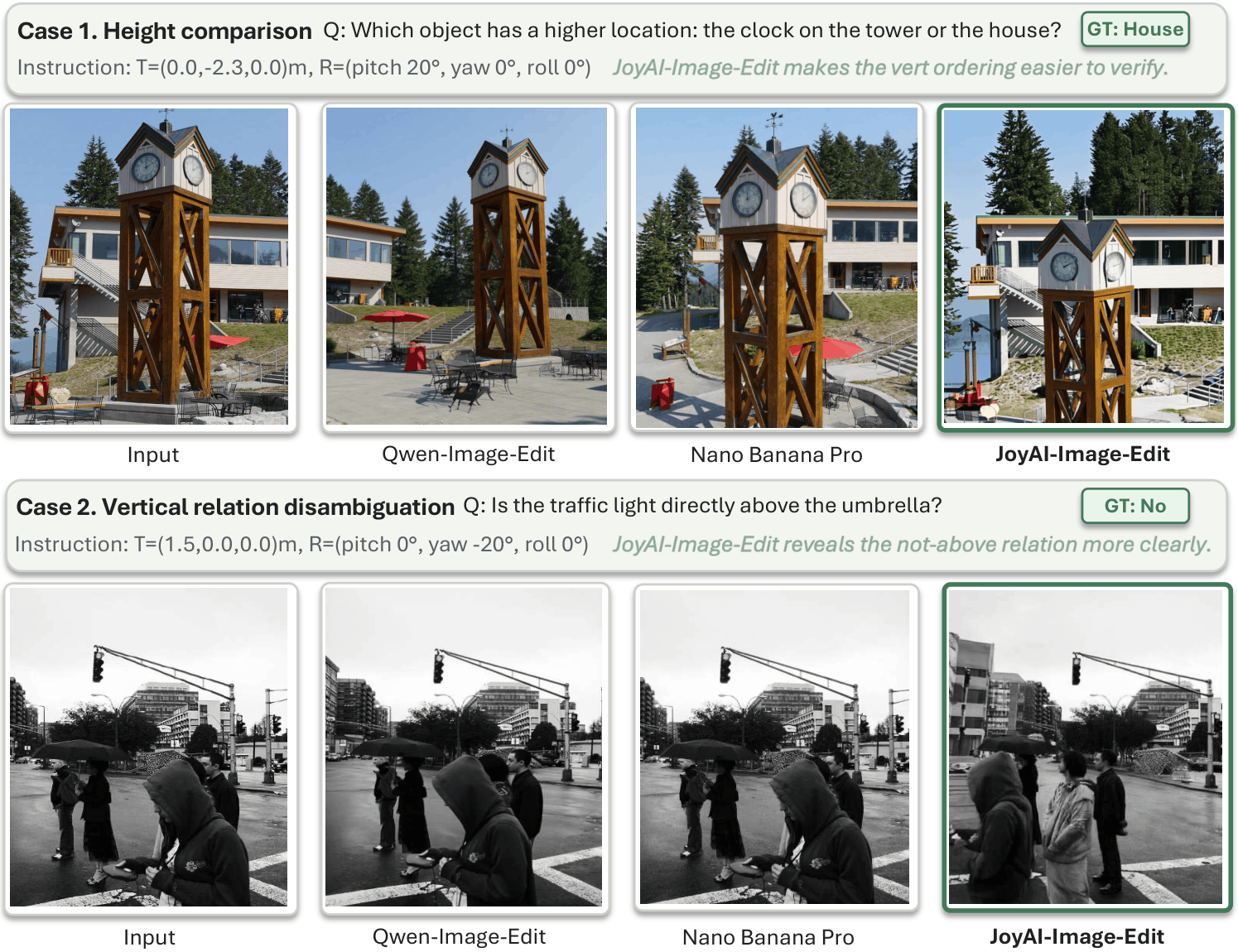 Case 1. Height comparison Q: Which object has a higher location: the clock on the tower or the house? GT: House

Instruction: T=(0.0,-2.3,0.0)m, R=(pitch 20°, yaw 0°, roll 0°) JoyAI-Image-Edit makes the vert ordering easier to verify.

Input

Qwen-Image-Edit

Nano Banana Pro

JoyAI-Image-Edit

Case 2. Vertical relation disambiguation Q: Is the traffic light directly above the umbrella? GT: No

Instruction: T=(1.5,0.0,0.0)m, R=(pitch 0°, yaw -20°, roll 0°) JoyAI-Image-Edit reveals the not-above relation more clearly.

Input

Qwen-Image-Edit

Nano Banana Pro

JoyAI-Image-Edit